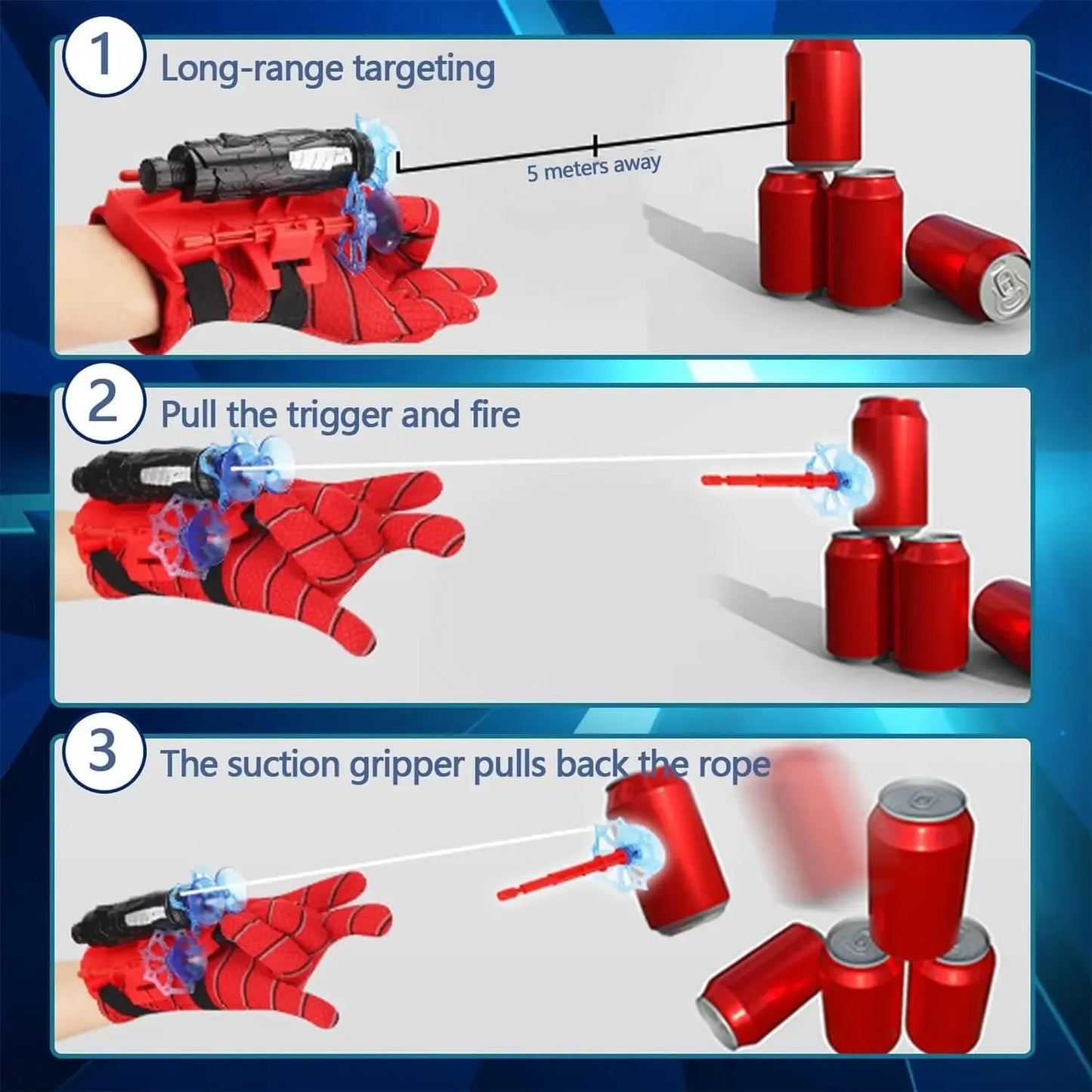 1 Long-range targeting

5 meters away

2 Pull the trigger and fire

3 The suction gripper pulls back the rope